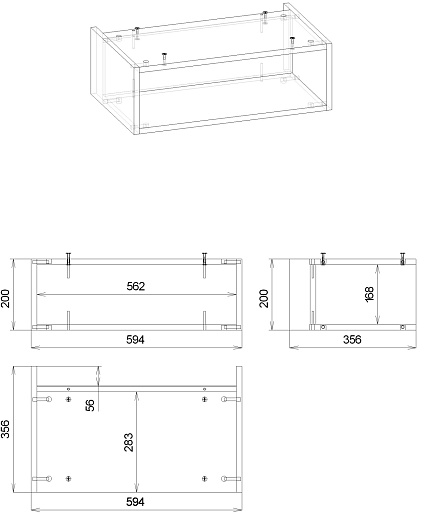 200
562
594
200
168
356
356
56
283
594